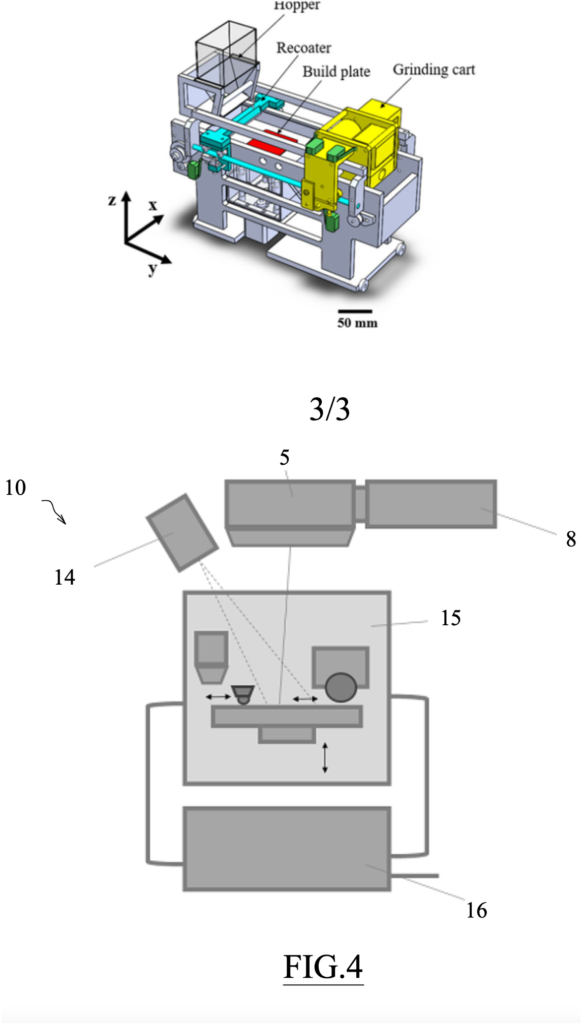 Hopper
Recoater
Build plate
Grinding cart
z
x
y
50 mm

3/3

10
5
8
14
15
16

FIG.4